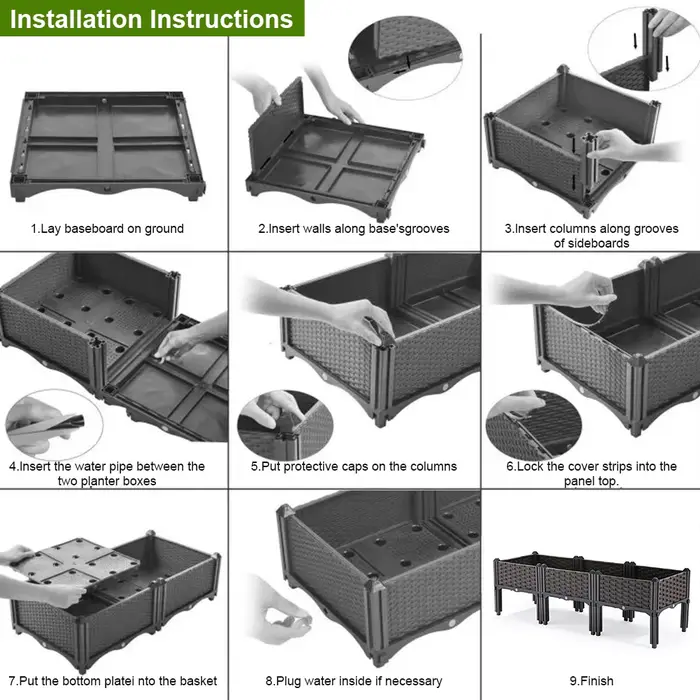 Installation Instructions

1.Lay baseboard on ground

2.Insert walls along base'sgrooves

3.Insert columns along grooves of sideboards

4.Insert the water pipe between the two planter boxes

5.Put protective caps on the columns

6.Lock the cover strips into the panel top.

7.Put the bottom platei nto the basket

8.Plug water inside if necessary

9.Finish